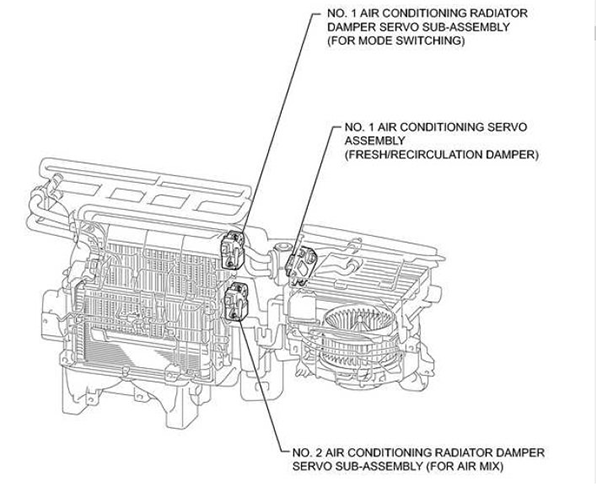 NO. 1 AIR CONDITIONING RADIATOR DAMPER SERVO SUB-ASSEMBLY (FOR MODE SWITCHING)

NO. 1 AIR CONDITIONING SERVO ASSEMBLY (FRESH/RECIRCULATION DAMPER)

NO. 2 AIR CONDITIONING RADIATOR DAMPER SERVO SUB-ASSEMBLY (FOR AIR MIX)